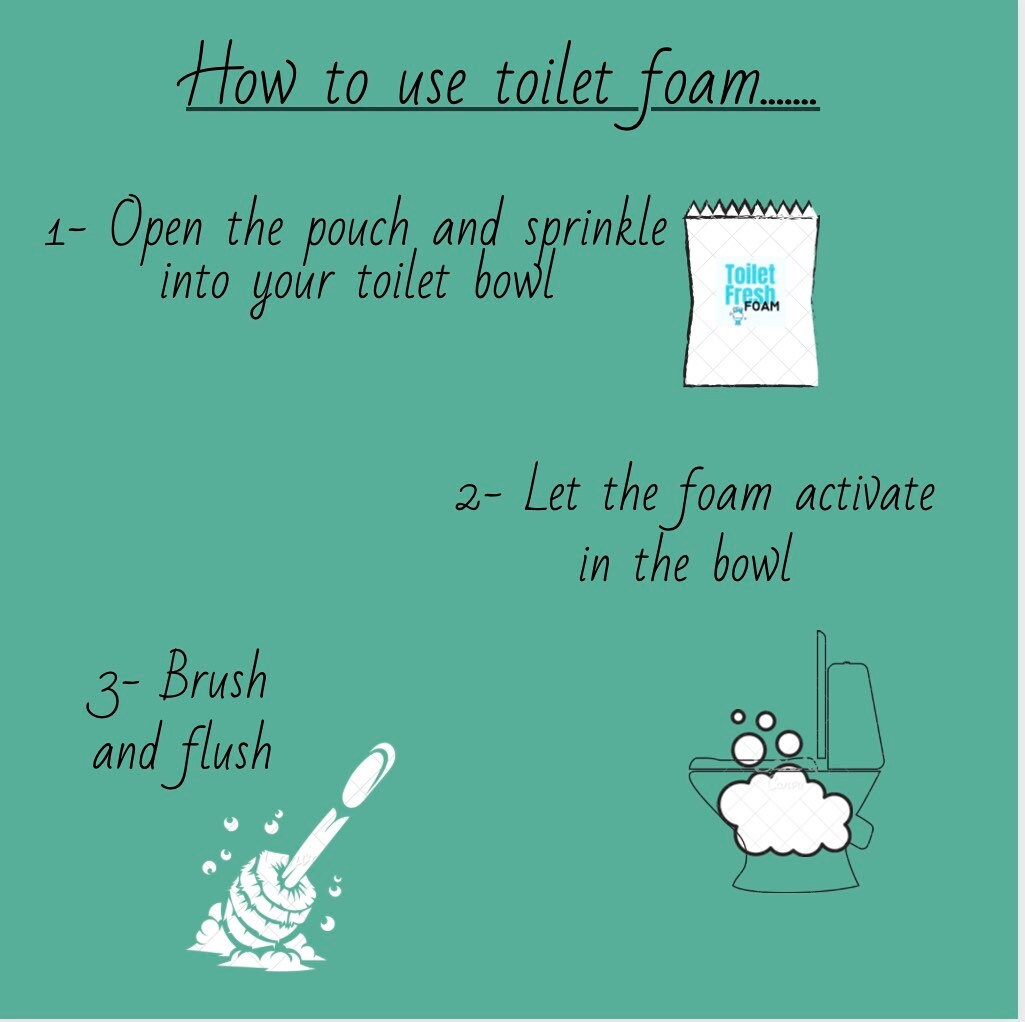 How to use toilet foam.......

1- Open the pouch and sprinkle into your toilet bowl

Toilet Fresh FOAM

2- Let the foam activate in the bowl

3- Brush and flush